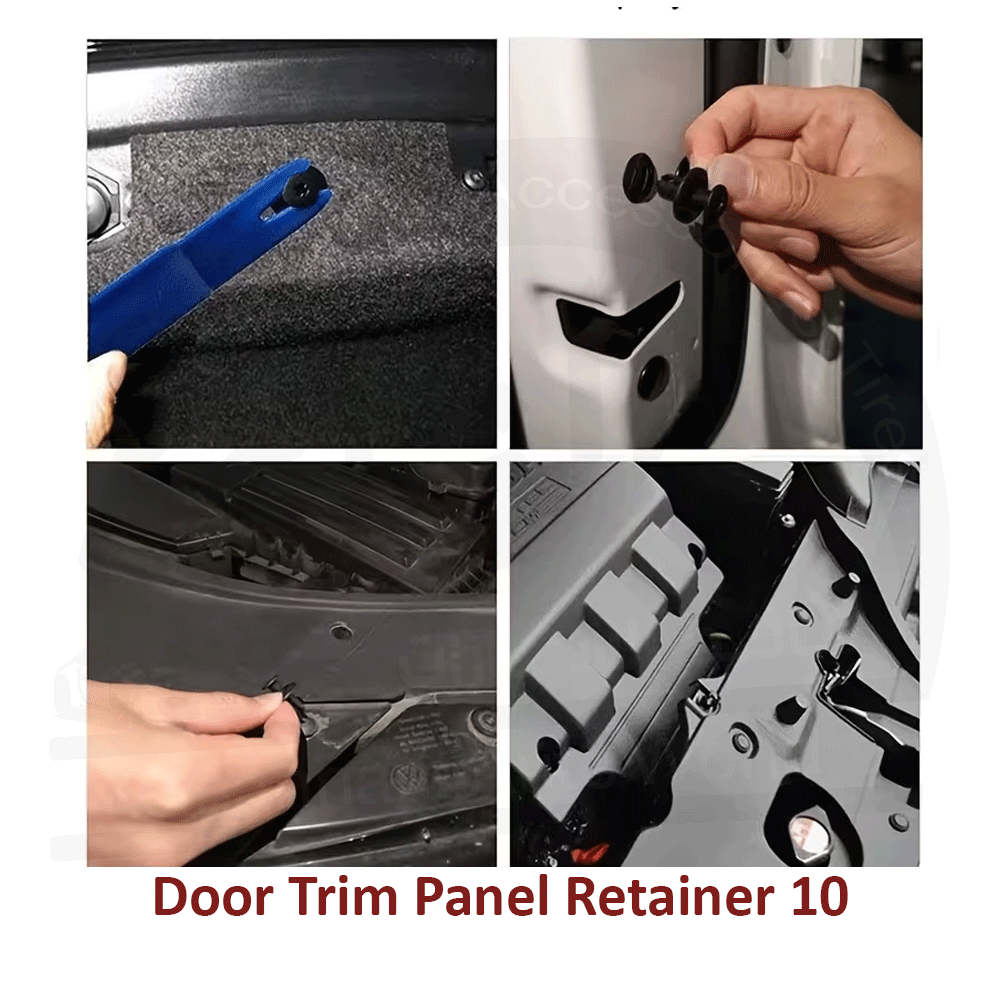 Door Trim Panel Retainer 10